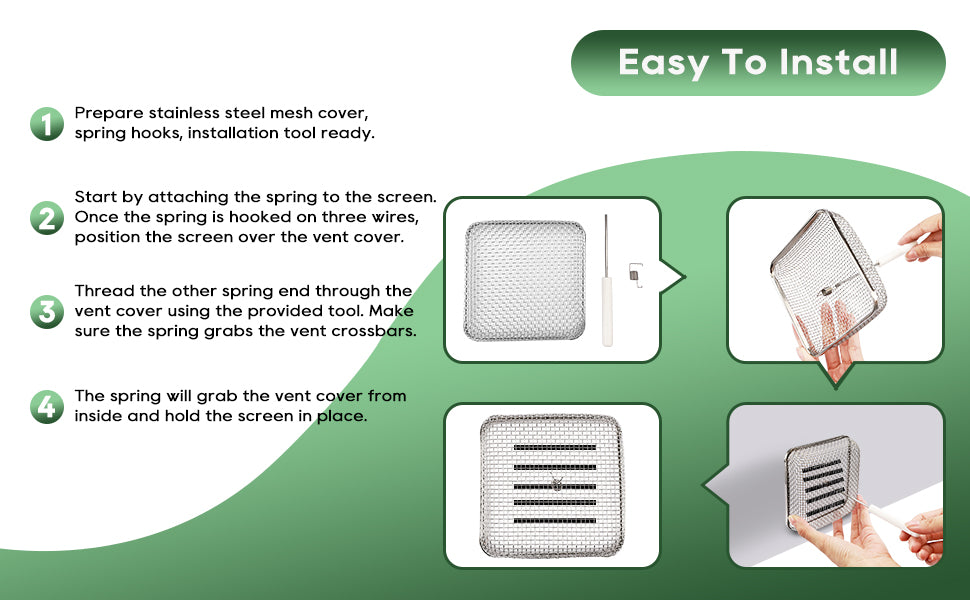 Easy To Install

1 Prepare stainless steel mesh cover, spring hooks, installation tool ready.

2 Start by attaching the spring to the screen. Once the spring is hooked on three wires, position the screen over the vent cover.

3 Thread the other spring end through the vent cover using the provided tool. Make sure the spring grabs the vent crossbars.

4 The spring will grab the vent cover from inside and hold the screen in place.