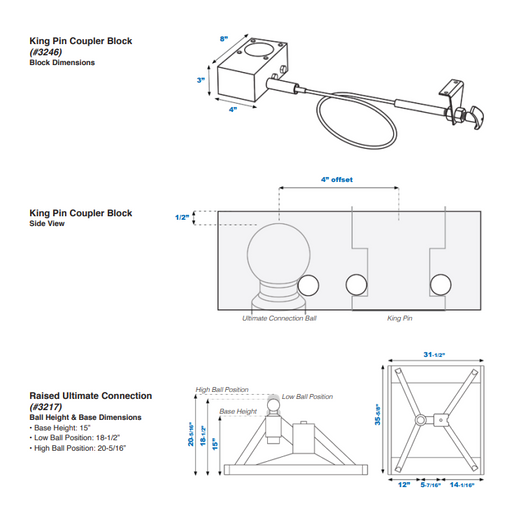 King Pin Coupler Block
(#3246)
Block Dimensions

8"
3"
4"

King Pin Coupler Block
Side View

4" offset
1/2"
Ultimate Connection Ball
King Pin

Raised Ultimate Connection
(#3217)
Ball Height & Base Dimensions
• Base Height: 15"
• Low Ball Position: 18-1/2"
• High Ball Position: 20-5/16"

High Ball Position
Low Ball Position
Base Height
20-5/16"
18-1/2"
15"

31-1/2"
35-5/8"
12"
5-7/16"
14-1/16"