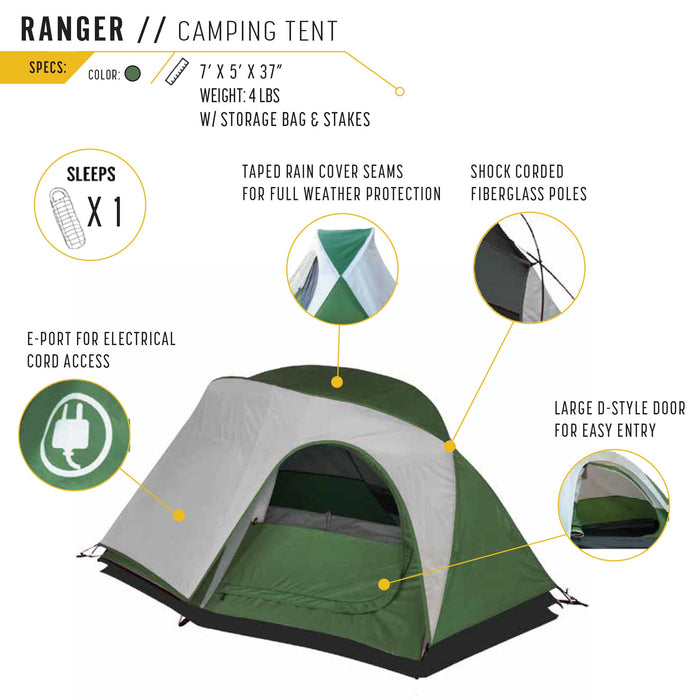 RANGER // CAMPING TENT

SPECS: COLOR: 7' X 5' X 37"
WEIGHT: 4 LBS
W/ STORAGE BAG & STAKES

SLEEPS
X 1

TAPED RAIN COVER SEAMS
FOR FULL WEATHER PROTECTION

SHOCK CORDED
FIBERGLASS POLES

E-PORT FOR ELECTRICAL
CORD ACCESS

LARGE D-STYLE DOOR
FOR EASY ENTRY